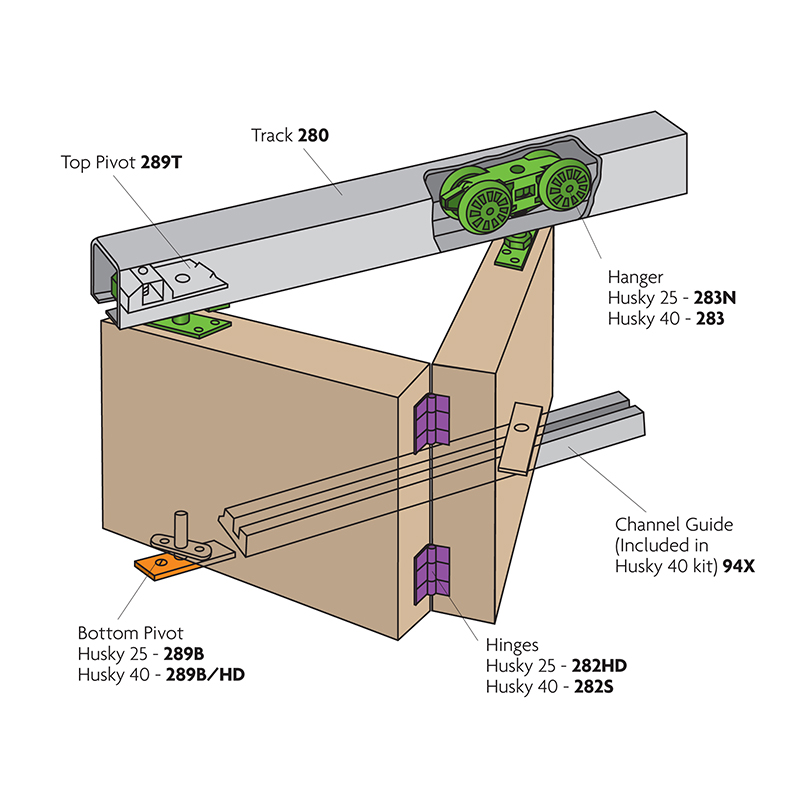 Track 280

Top Pivot 289T

Hanger
Husky 25 - 283N
Husky 40 - 283

Channel Guide
(Included in
Husky 40 kit) 94X

Bottom Pivot
Husky 25 - 289B
Husky 40 - 289B/HD

Hinges
Husky 25 - 282HD
Husky 40 - 282S